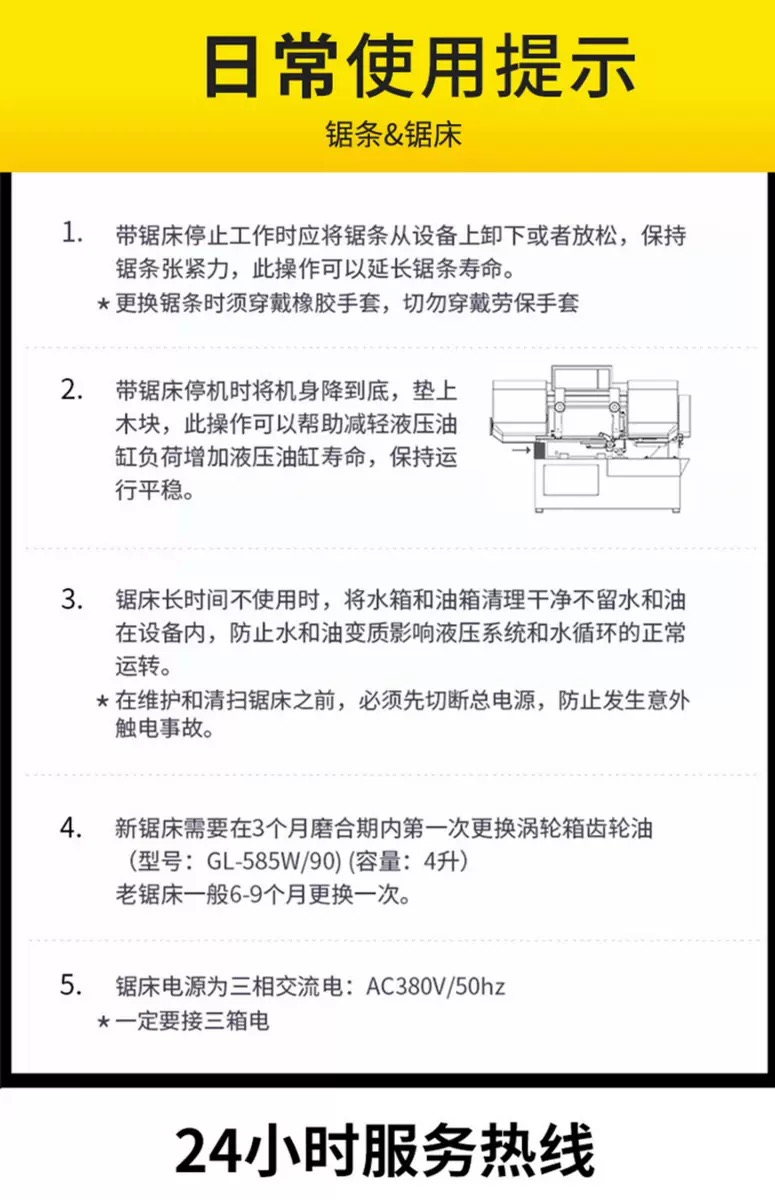 日常使用提示

锯条&锯床

1. 带锯床停止工作时应将锯条从设备上卸下或者放松，保持锯条张紧力，此操作可以延长锯条寿命。
★更换锯条时须穿戴橡胶手套，切勿穿戴劳保手套

2. 带锯床停机时将机身降到底，垫上木块，此操作可以帮助减轻液压油缸负荷增加液压油缸寿命，保持运行平稳。

3. 锯床长时间不使用时，将水箱和油箱清理干净不留水和油在设备内，防止水和油变质影响液压系统和水循环的正常运转。
★在维护和清扫锯床之前，必须先切断总电源，防止发生意外触电事故。

4. 新锯床需要在3个月磨合期内第一次更换涡轮箱齿轮油（型号：GL-585W/90) (容量：4升）
老锯床一般6-9个月更换一次。

5. 锯床电源为三相交流电：AC380V/50hz
★一定要接三箱电

24小时服务热线